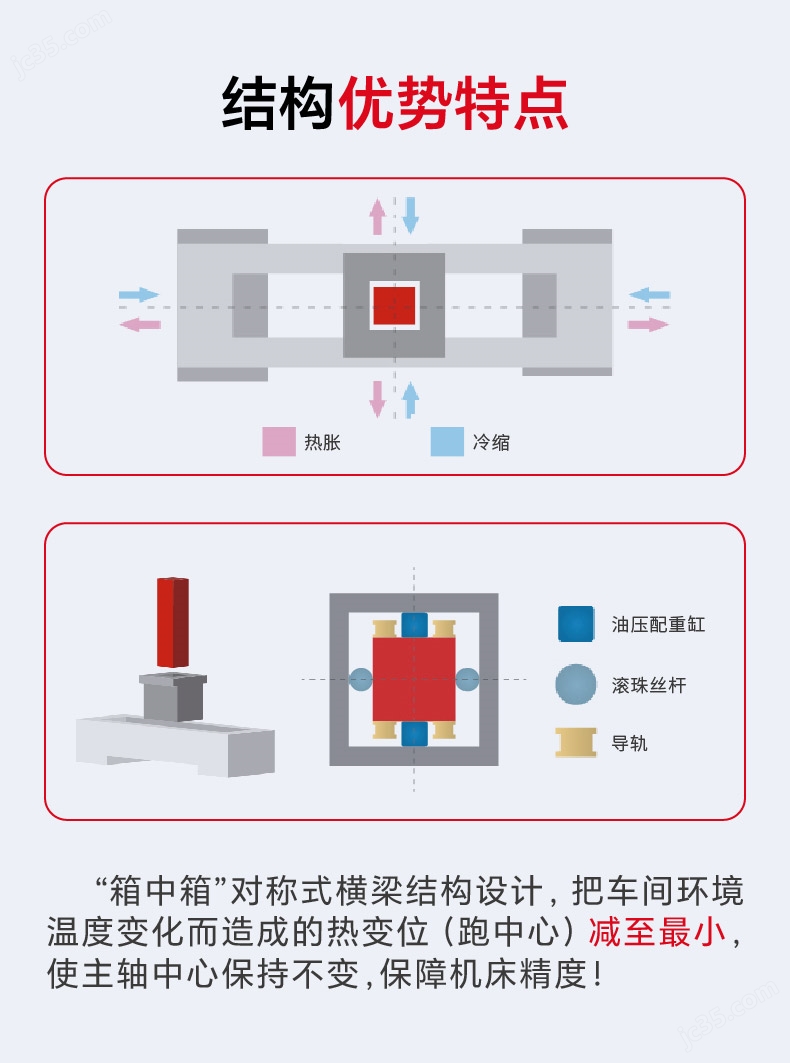 jc35.com

结构优势特点

热胀　冷缩

油压配重缸
滚珠丝杆
导轨

“箱中箱”对称式横梁结构设计，把车间环境温度变化而造成的热变位（跑中心）减至最小，使主轴中心保持不变，保障机床精度！

jc35.com